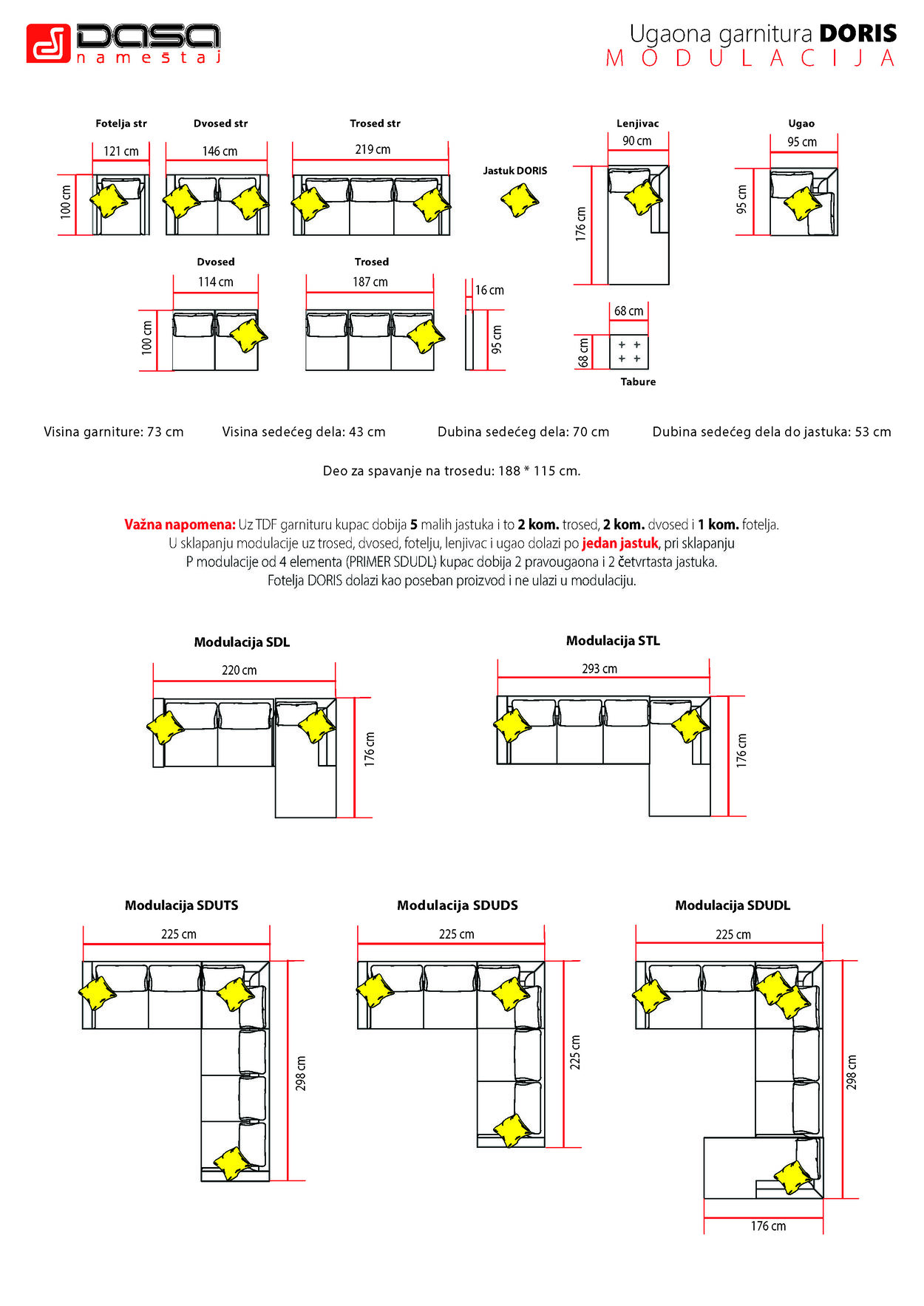 DASA nameštaj

Ugaona garnitura DORIS
MODULACIJA

Fotelja str
121 cm
100 cm

Dvosed str
146 cm

Trosed str
219 cm

Jastuk DORIS

Lenjivac
90 cm
176 cm

Ugao
95 cm
95 cm

Dvosed
114 cm
100 cm

Trosed
187 cm

16 cm
95 cm

68 cm
68 cm
Tabure

Visina garniture: 73 cm Visina sedećeg dela: 43 cm Dubina sedećeg dela: 70 cm Dubina sedećeg dela do jastuka: 53 cm

Deo za spavanje na trosedu: 188 * 115 cm.

Važna napomena: Uz TDF garnituru kupac dobija 5 malih jastuka i to 2 kom. trosed, 2 kom. dvosed i 1 kom. fotelja.
U sklapanju modulacije uz trosed, dvosed, fotelju, lenjivac i ugao dolazi po jedan jastuk, pri sklapanju
P modulacije od 4 elementa (PRIMER SDUDL) kupac dobija 2 pravougaona i 2 četvrtasta jastuka.
Fotelja DORIS dolazi kao poseban proizvod i ne ulazi u modulaciju.

Modulacija SDL
220 cm
176 cm

Modulacija STL
293 cm
176 cm

Modulacija SDUTS
225 cm
298 cm

Modulacija SDUDS
225 cm
225 cm

Modulacija SDUDL
225 cm
298 cm
176 cm